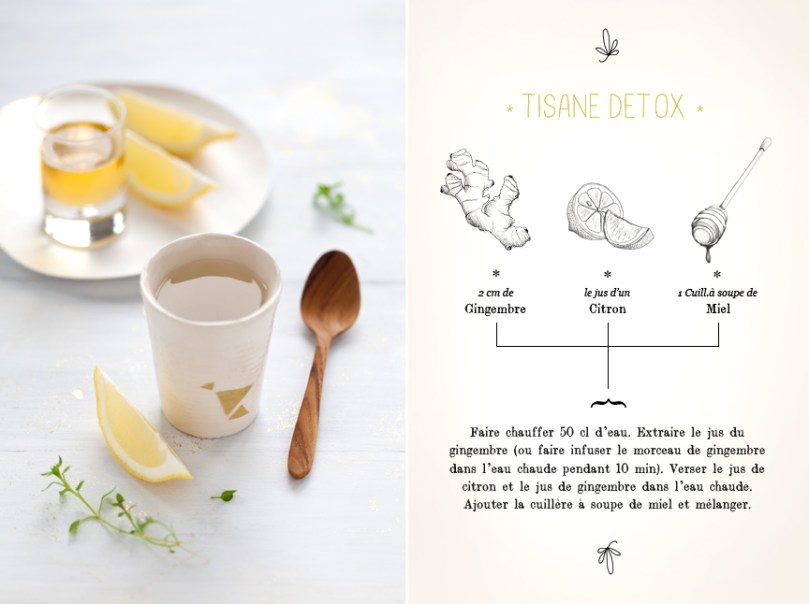 * TISANE DETOX *

*
2 cm de
Gingembre

*
le jus d'un
Citron

*
1 Cuill.à soupe de
Miel

Faire chauffer 50 cl d'eau. Extraire le jus du gingembre (ou faire infuser le morceau de gingembre dans l'eau chaude pendant 10 min). Verser le jus de citron et le jus de gingembre dans l'eau chaude. Ajouter la cuillère à soupe de miel et mélanger.