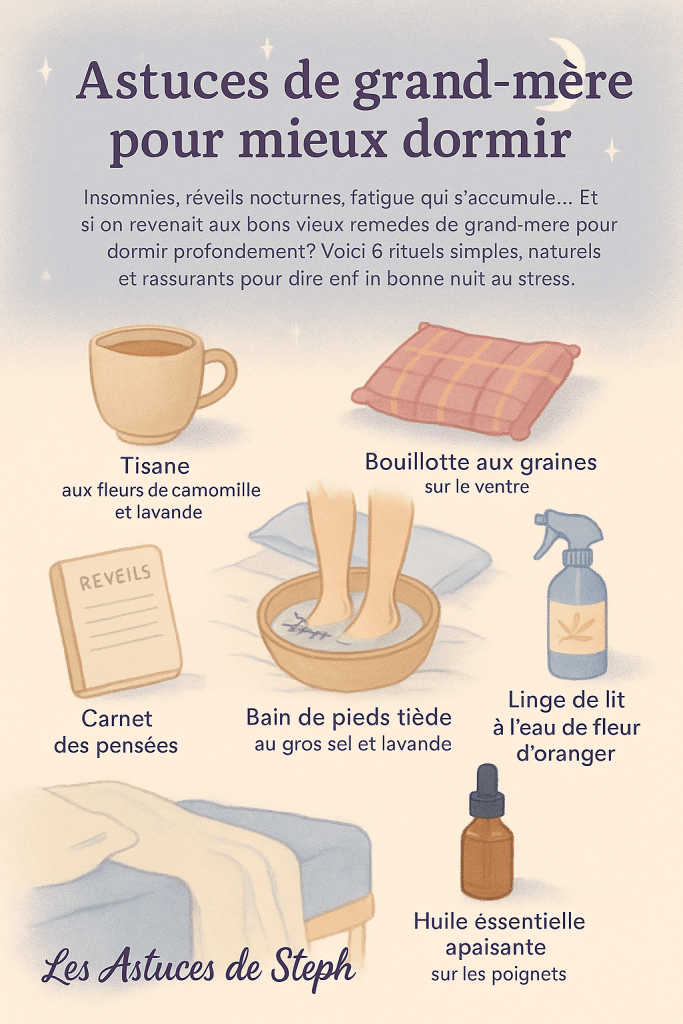 Astuces de grand-mère pour mieux dormir

Insomnies, réveils nocturnes, fatigue qui s'accumule... Et si on revenait aux bons vieux remedes de grand-mere pour dormir profondement? Voici 6 rituels simples, naturels et rassurants pour dire enf in bonne nuit au stress.

Tisane
aux fleurs de camomille et lavande

Bouillotte aux graines
sur le ventre

REVEILS

Carnet des pensées

Bain de pieds tiède
au gros sel et lavande

Linge de lit à l'eau de fleur d'oranger

Huile éssentielle apaisante
sur les poignets

Les Astuces de Steph